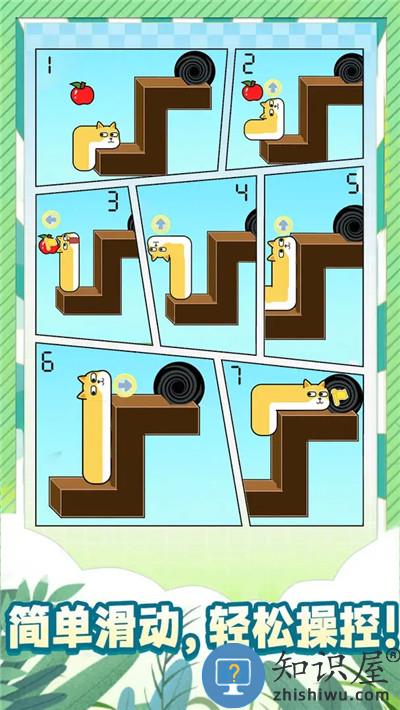 1

2

3

4

5

6

7

简单滑动，轻松操控！

知识屋®
zhishiwu.com